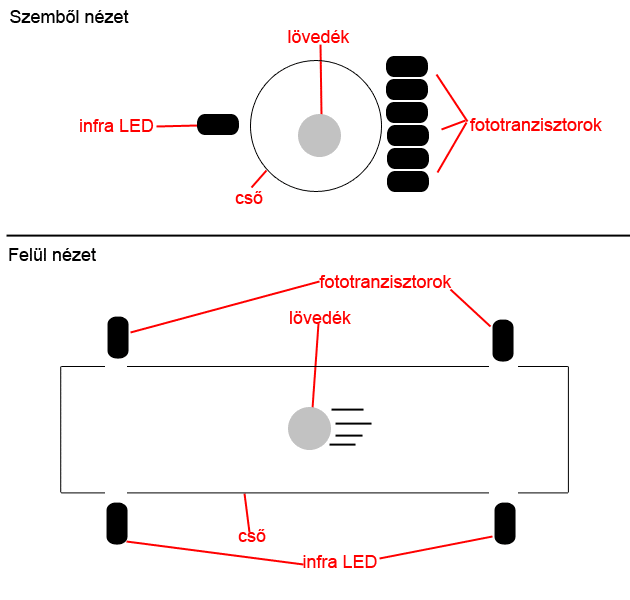 Szemből nézet

lövedék

infra LED

fototranzisztorok

cső

Felül nézet

fototranzisztorok

lövedék

cső

infra LED