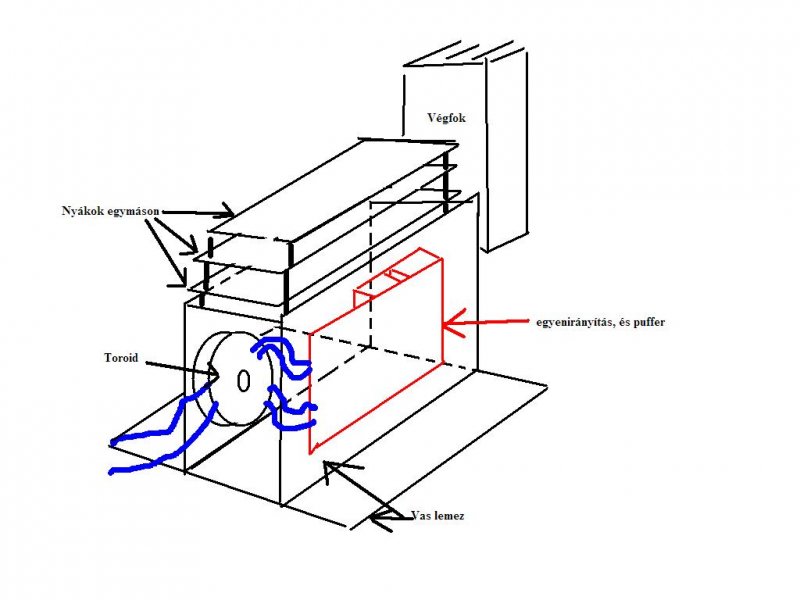 Végfok

Nyákok egymáson

egyenirányítás, és puffer

Toroid

Vas lemez