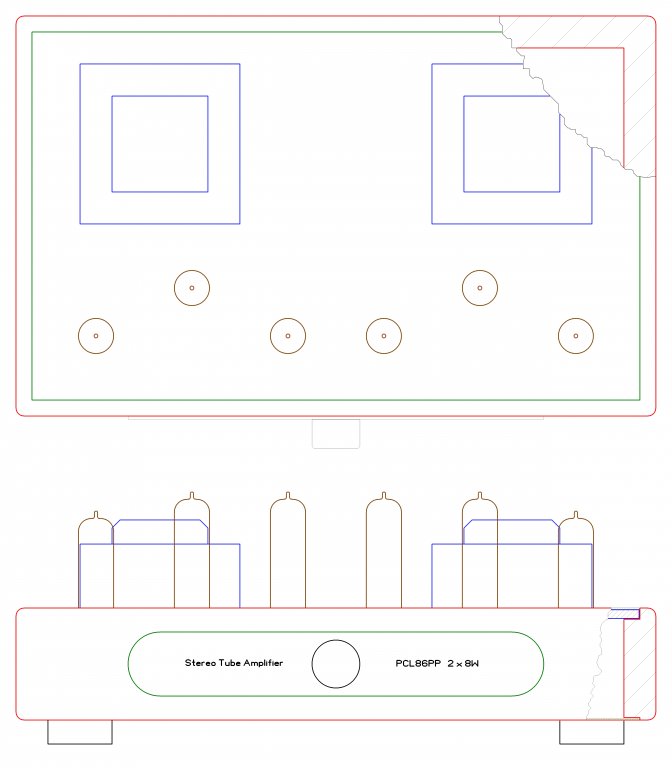 Stereo Tube Amplifier

PCL86PP 2 x 8W