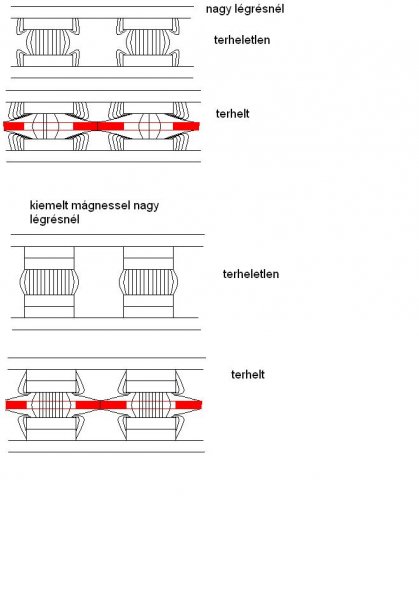 nagy légrésnél

terheletlen

terhelt

kiemelt mágnessel nagy légrésnél

terheletlen

terhelt