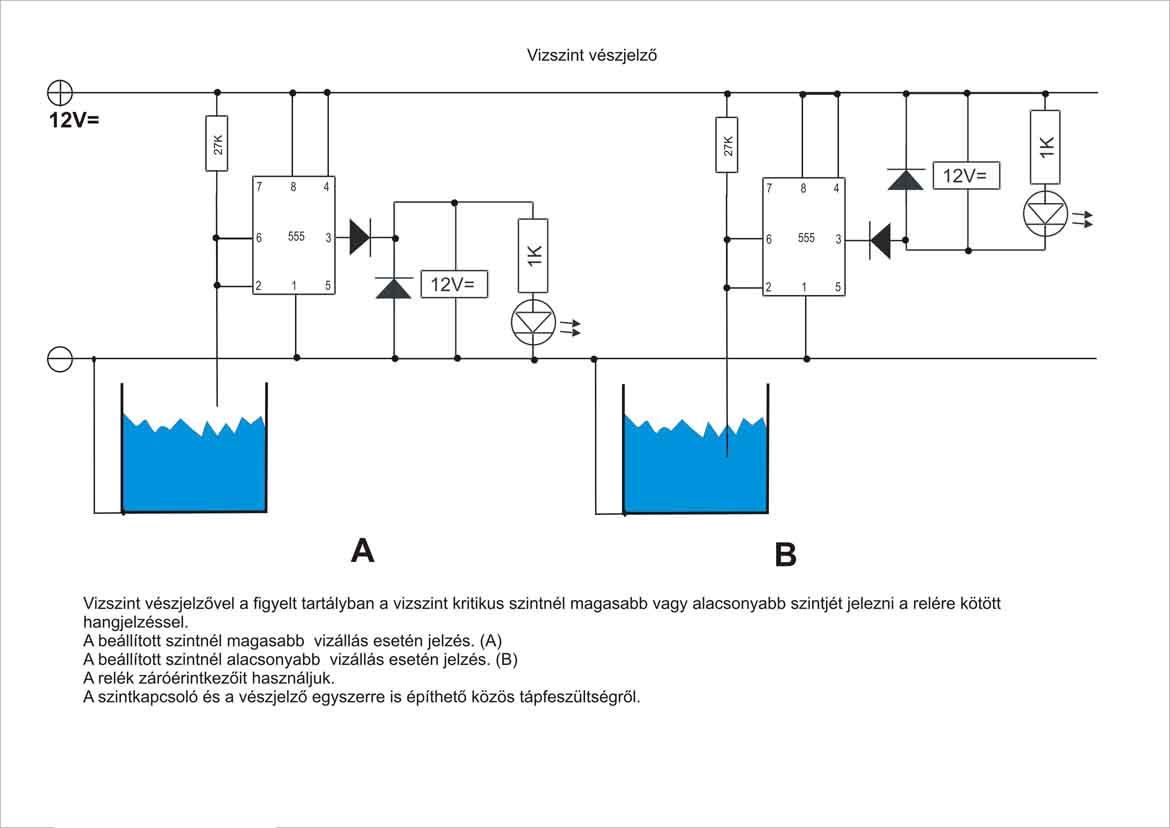 Vizszint vészjelző

12V=

27K

7 8 4
6 555 3
2 1 5

12V=

1K

27K

7 8 4
6 555 3
2 1 5

12V=

1K

A

B

Vizszint vészjelzővel a figyelt tartályban a vizszint kritikus szintnél magasabb vagy alacsonyabb szintjét jelezni a relére kötött hangjelzéssel.
A beállított szintnél magasabb vizállás esetén jelzés. (A)
A beállított szintnél alacsonyabb vizállás esetén jelzés. (B)
A relék záróérintkezőit használjuk.
A szintkapcsoló és a vészjelző egyszerre is építhető közös tápfeszültségről.