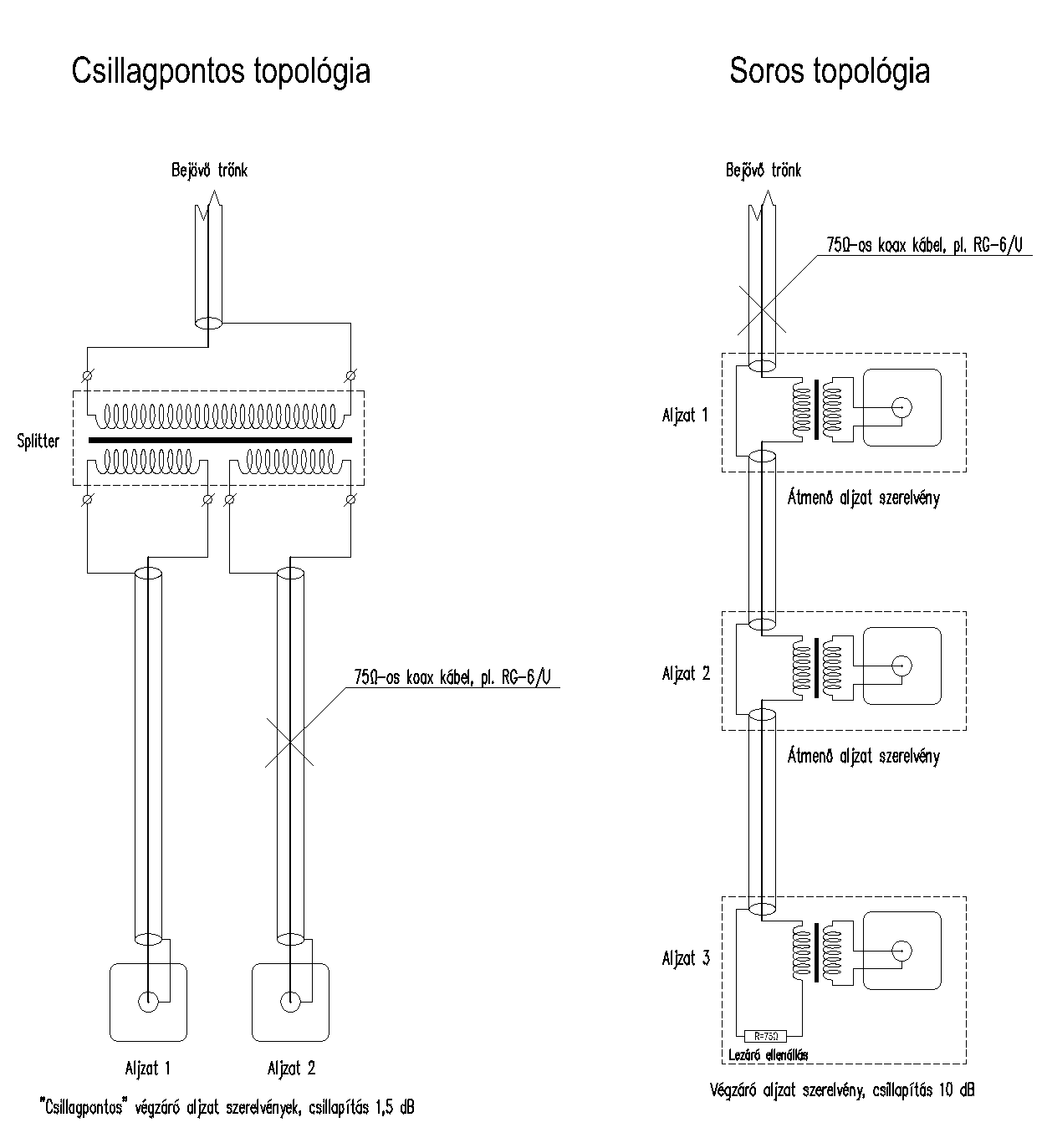 Csillagpontos topológia

Bejövő trönk

Splitter

75Ω-os koax kábel, pl. RG-6/U

Aljzat 1

Aljzat 2

"Csillagpontos" végzáró aljzat szerelvények, csillapítás 1,5 dB

Soros topológia

Bejövő trönk

75Ω-os koax kábel, pl. RG-6/U

Aljzat 1

Átmenő aljzat szerelvény

Aljzat 2

Átmenő aljzat szerelvény

Aljzat 3

R=75Ω

Lezáró ellenállás

Végzáró aljzat szerelvény, csillapítás 10 dB