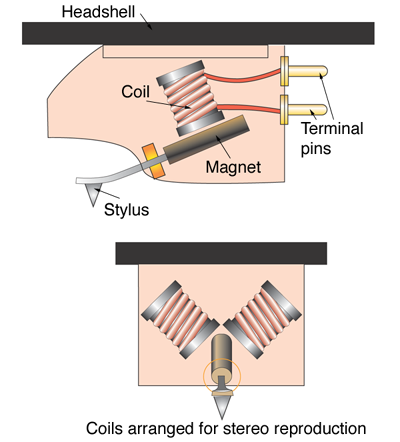 Headshell

Coil

Terminal pins

Magnet

Stylus

Coils arranged for stereo reproduction