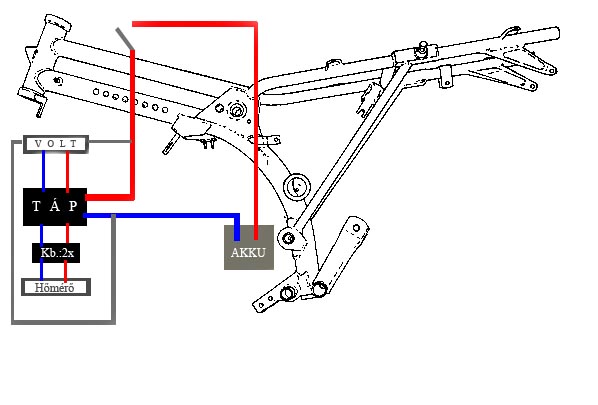 V O L T

T Á P

Kb.:2x

Hőmérő

AKKU