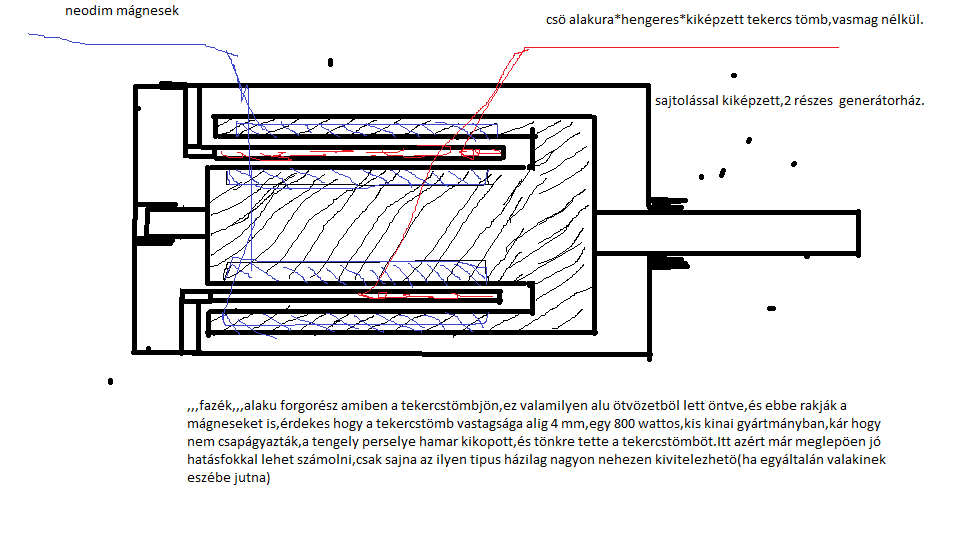 neodim mágnesek

csö alakura*hengeres*kiképzett tekercs tömb,vasmag nélkül.

sajtolással kiképzett,2 részes generátorház.

,,,fazék,,,alaku forgorész amiben a tekercstömbjön,ez valamilyen alu ötvözetböl lett öntve,és ebbe rakják a mágneseket is,érdekes hogy a tekercstömb vastagsága alig 4 mm,egy 800 wattos,kis kinai gyártmányban,kár hogy nem csapágyazták,a tengely perselye hamar kikopott,és tönkre tette a tekercstömböt.Itt azért már meglepöen jó hatásfokkal lehet számolni,csak sajna az ilyen tipus házilag nagyon nehezen kivitelezhetö(ha egyáltalán valakinek eszébe jutna)