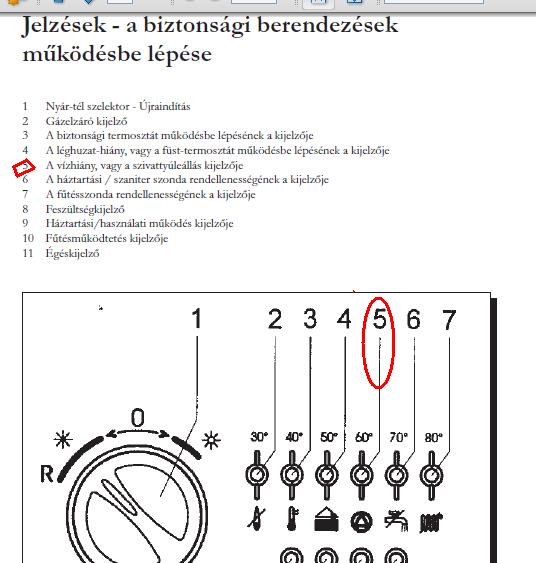 Jelzések - a biztonsági berendezések működésbe lépése

1 Nyár-tél szelektor - Újraindítás
2 Gázelzáró kijelző
3 A biztonsági termosztát működésbe lépésének a kijelzője
4 A léghuzat-hiány, vagy a füst-termosztát működésbe lépésének a kijelzője
5 A vízhiány, vagy a szivattyúleállás kijelzője
6 A háztartási / szaniter szonda rendellenességének a kijelzője
7 A fűtésszonda rendellenességének a kijelzője
8 Feszültségkijelző
9 Háztartási/használati működés kijelzője
10 Fűtésműködtetés kijelzője
11 Égéskijelző

1 2 3 4 5 6 7

0

R

30° 40° 50° 60° 70° 80°