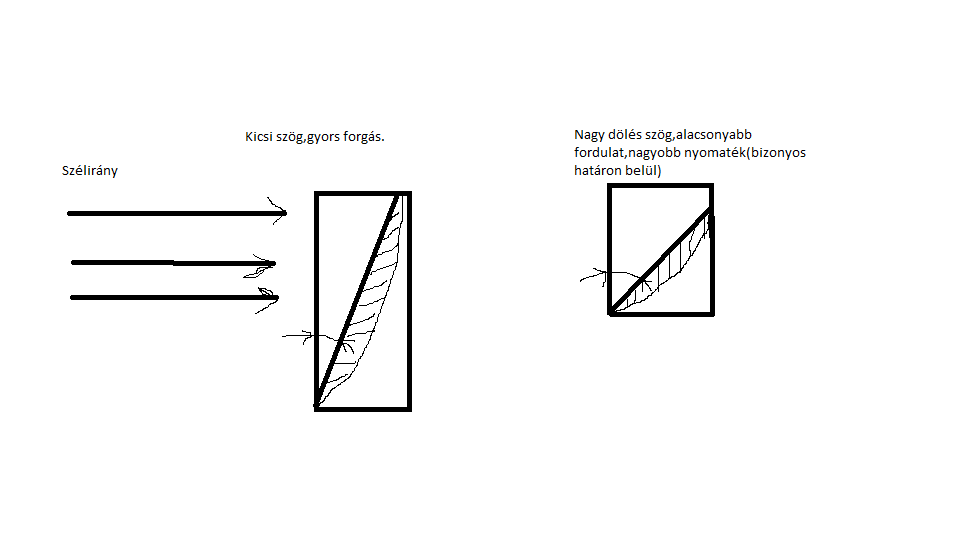 Kicsi szög,gyors forgás.

Szélirány

Nagy dölés szög,alacsonyabb fordulat,nagyobb nyomaték(bizonyos határon belül)